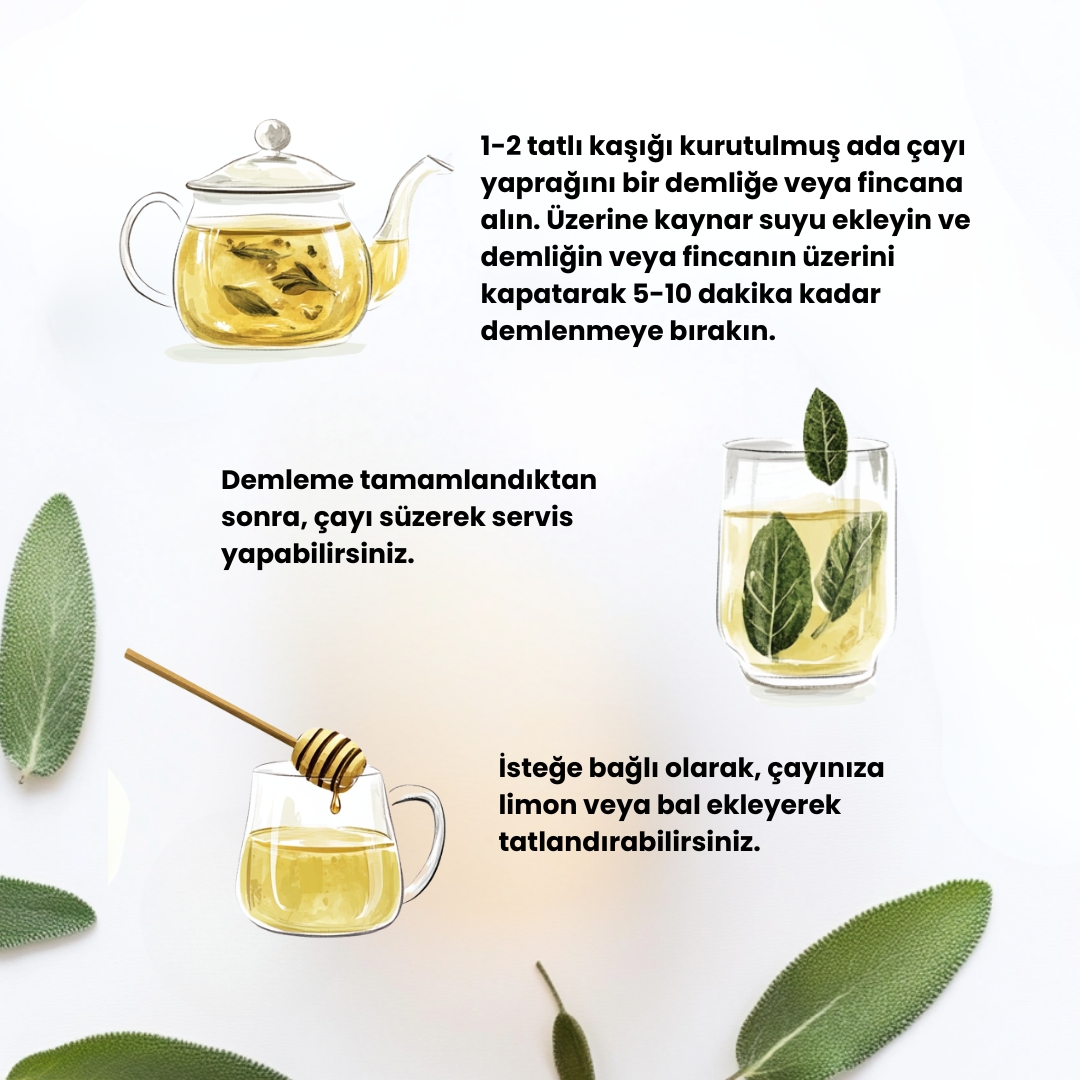 1-2 tatlı kaşığı kurutulmuş ada çayı yaprağını bir demliğe veya fincana alın. Üzerine kaynar suyu ekleyin ve demliğin veya fincanın üzerini kapatarak 5-10 dakika kadar demlenmeye bırakın.

Demleme tamamlandıktan sonra, çayı süzerek servis yapabilirsiniz.

İsteğe bağlı olarak, çayınıza limon veya bal ekleyerek tatlandırabilirsiniz.